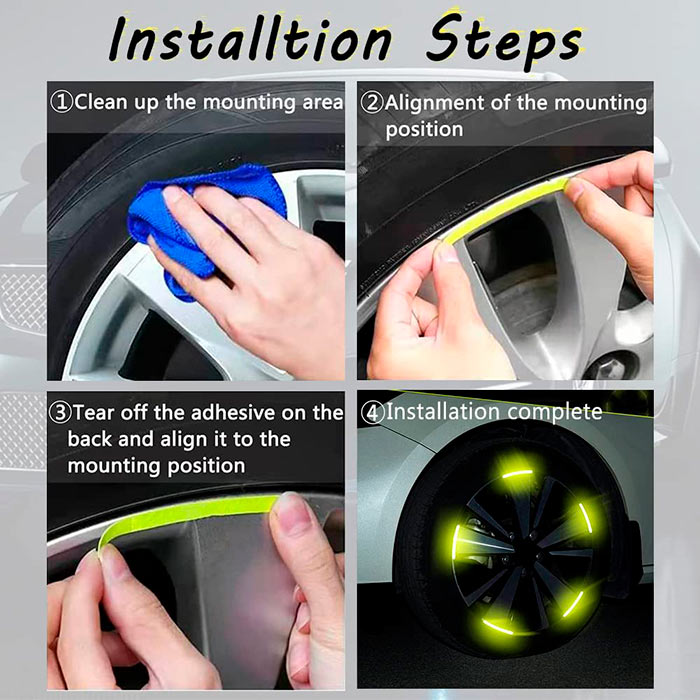 Installtion Steps

①Clean up the mounting area

②Alignment of the mounting position

③Tear off the adhesive on the back and align it to the mounting position

④Installation complete