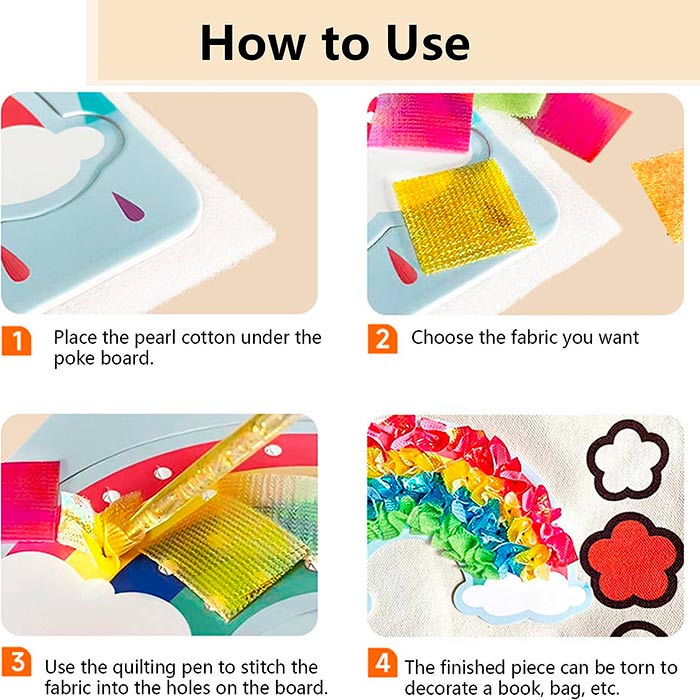 How to Use

1 Place the pearl cotton under the poke board.

2 Choose the fabric you want

3 Use the quilting pen to stitch the fabric into the holes on the board.

4 The finished piece can be torn to decorate a book, bag, etc.