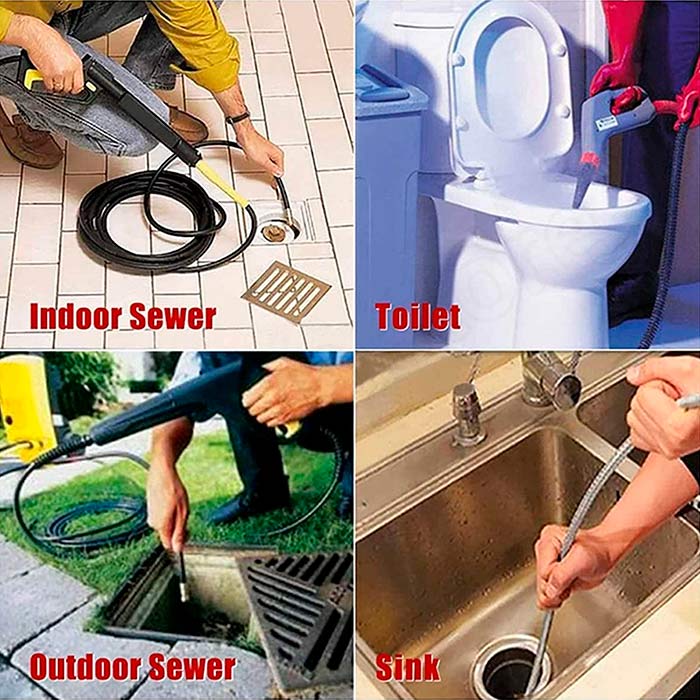 Indoor Sewer

Toilet

Outdoor Sewer

Sink