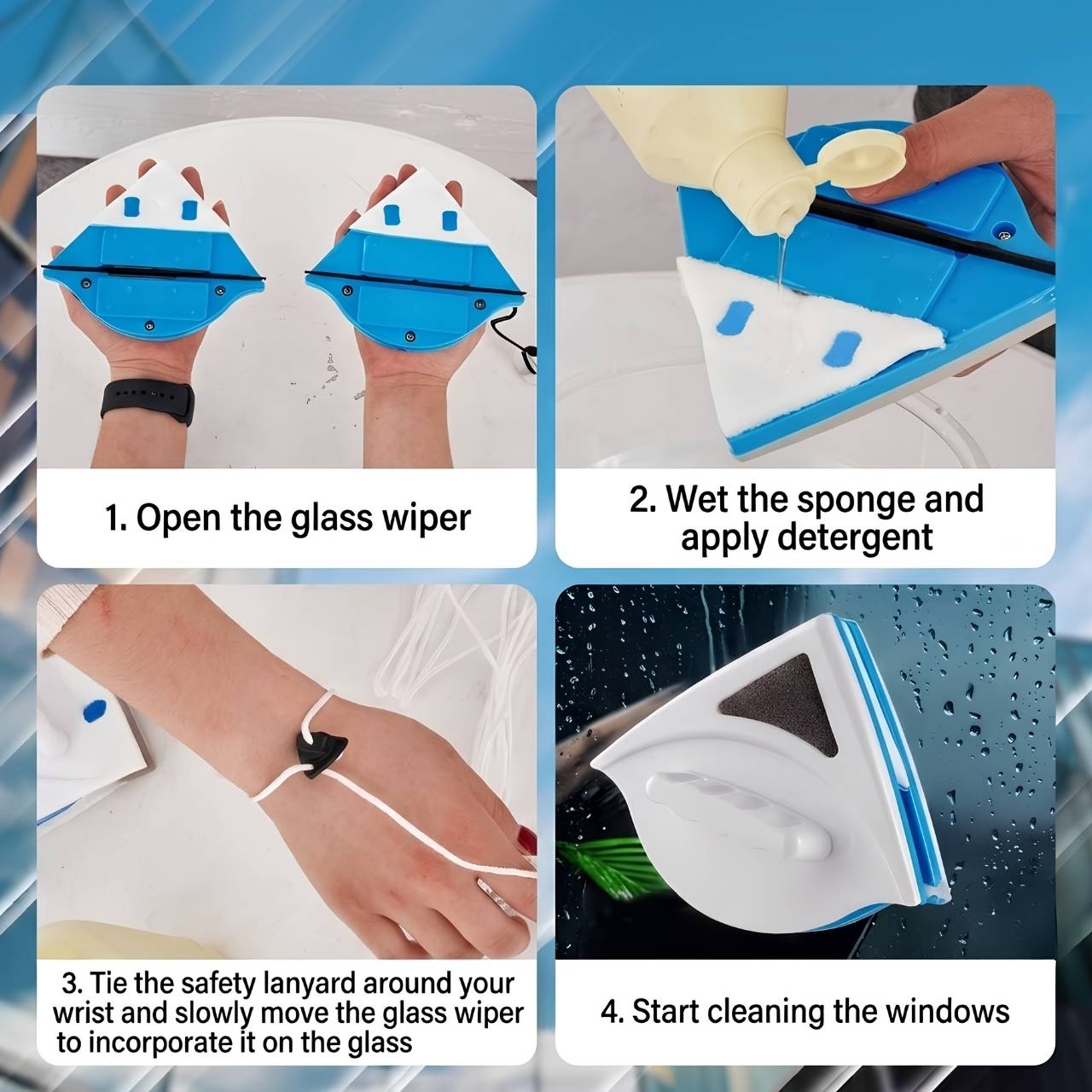 1. Open the glass wiper

2. Wet the sponge and apply detergent

3. Tie the safety lanyard around your wrist and slowly move the glass wiper to incorporate it on the glass

4. Start cleaning the windows