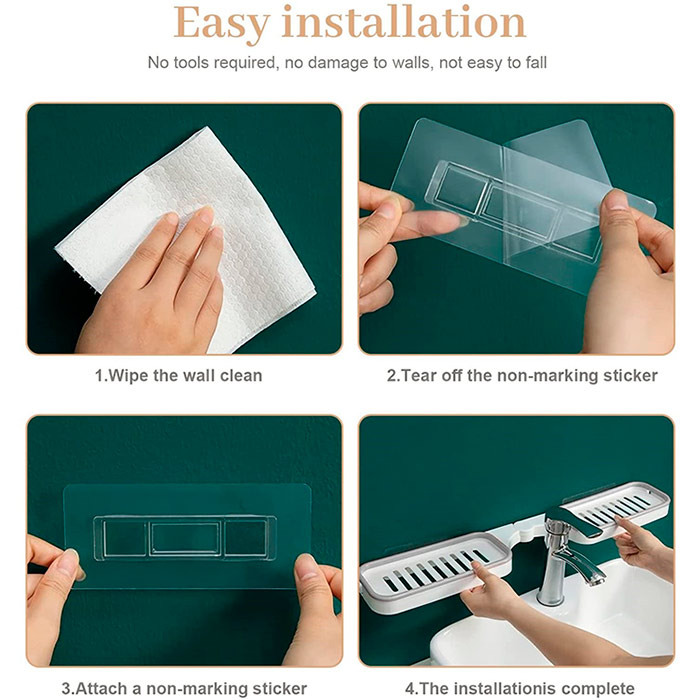 Easy installation

No tools required, no damage to walls, not easy to fall

1.Wipe the wall clean

2.Tear off the non-marking sticker

3.Attach a non-marking sticker

4.The installationis complete